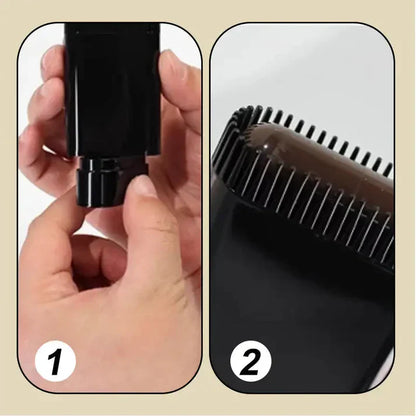 1

2